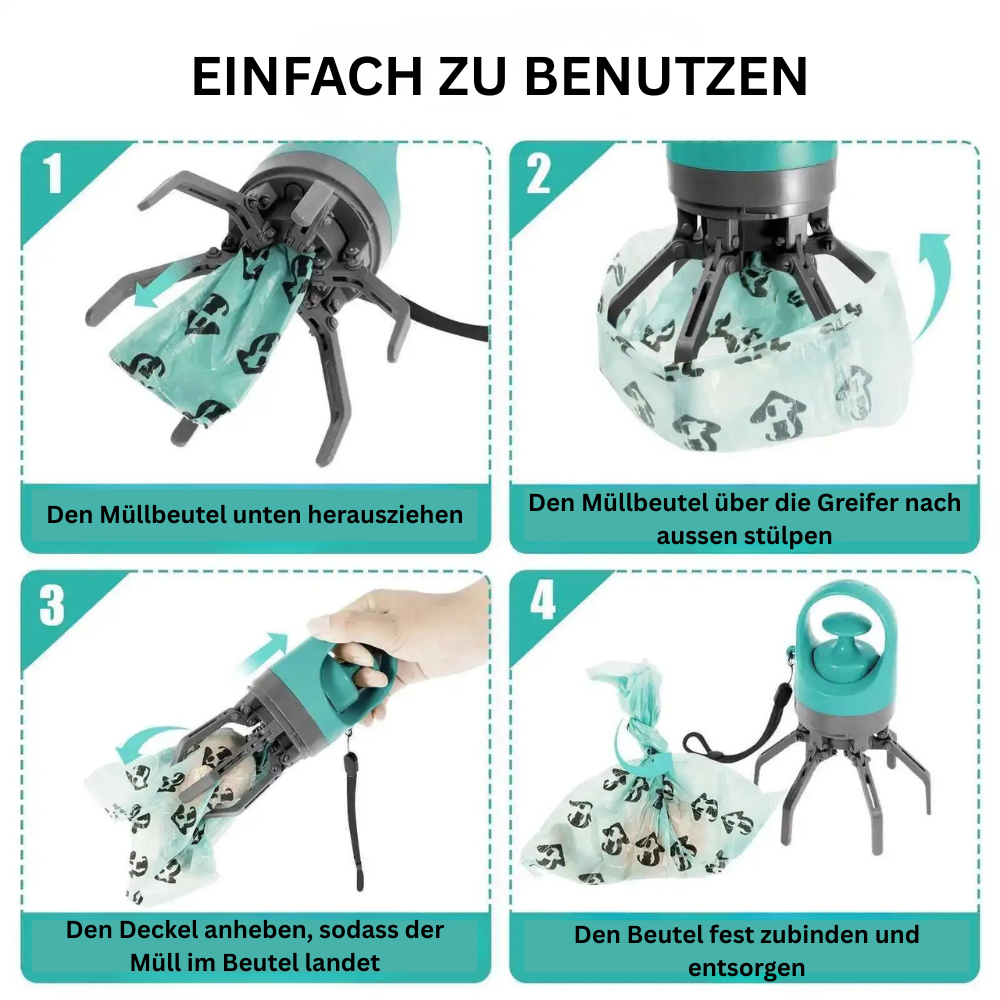 EINFACH ZU BENUTZEN

1

Den Müllbeutel unten herausziehen

2

Den Müllbeutel über die Greifer nach aussen stülpen

3

Den Deckel anheben, sodass der Müll im Beutel landet

4

Den Beutel fest zubinden und entsorgen